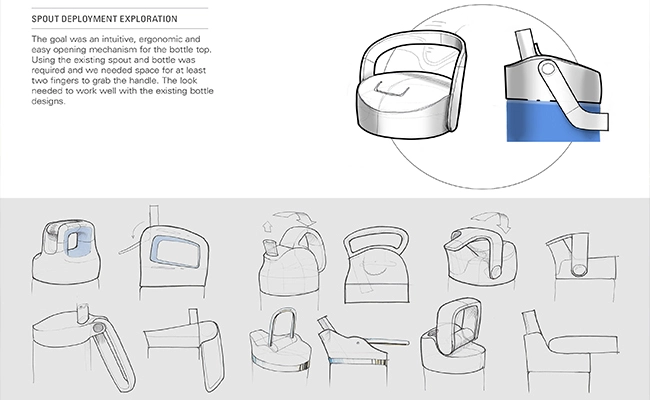 SPOUT DEPLOYMENT EXPLORATION

The goal was an intuitive, ergonomic and easy opening mechanism for the bottle top. Using the existing spout and bottle was required and we needed space for at least two fingers to grab the handle. The look needed to work well with the existing bottle designs.